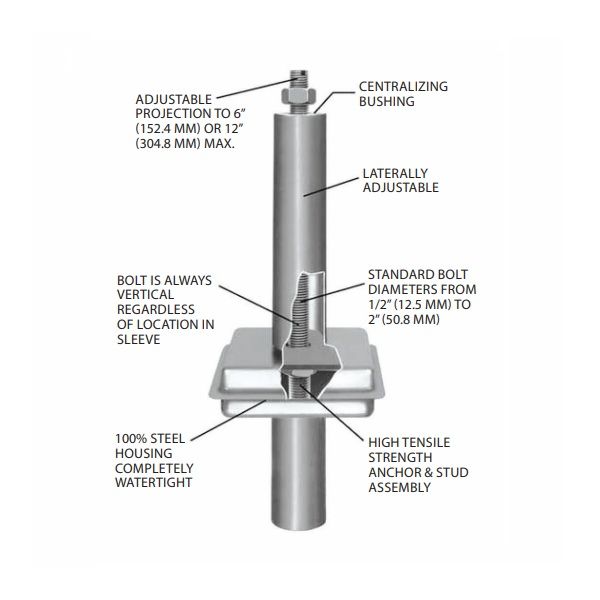 ADJUSTABLE PROJECTION TO 6" (152.4 MM) OR 12" (304.8 MM) MAX.

CENTRALIZING BUSHING

LATERALLY ADJUSTABLE

BOLT IS ALWAYS VERTICAL REGARDLESS OF LOCATION IN SLEEVE

STANDARD BOLT DIAMETERS FROM 1/2" (12.5 MM) TO 2" (50.8 MM)

100% STEEL HOUSING COMPLETELY WATERTIGHT

HIGH TENSILE STRENGTH ANCHOR & STUD ASSEMBLY